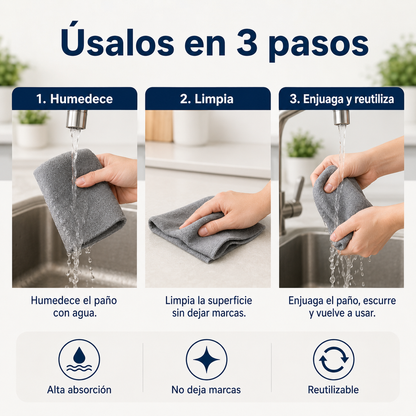 Úsalos en 3 pasos

1. Humedece

Humedece el paño con agua.

2. Limpia

Limpia la superficie sin dejar marcas.

3. Enjuaga y reutiliza

Enjuaga el paño, escurre y vuelve a usar.

Alta absorción

No deja marcas

Reutilizable